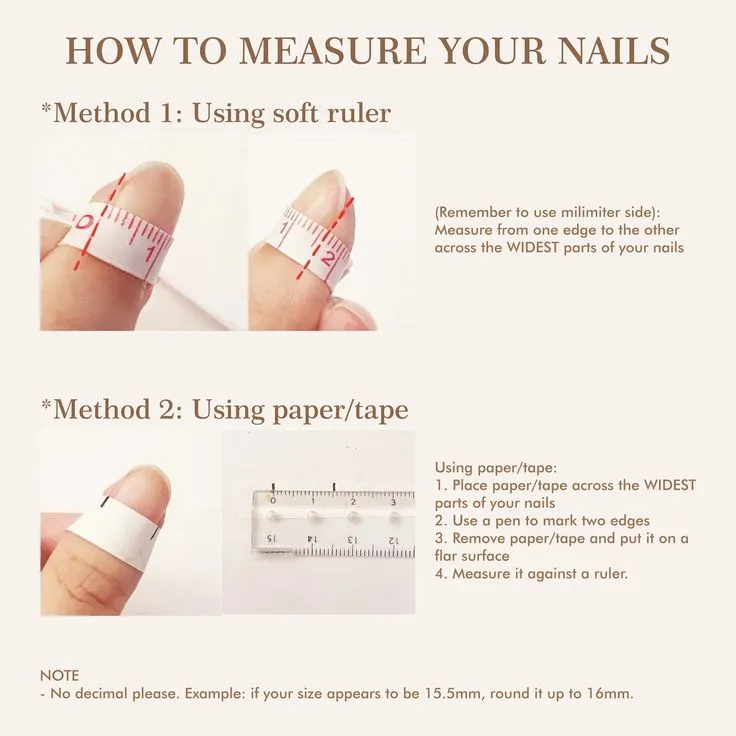 HOW TO MEASURE YOUR NAILS

*Method 1: Using soft ruler

0 1

1 2

(Remember to use milimiter side): Measure from one edge to the other across the WIDEST parts of your nails

*Method 2: Using paper/tape

0 1 2 3

15 14 13 12

Using paper/tape:
1. Place paper/tape across the WIDEST parts of your nails
2. Use a pen to mark two edges
3. Remove paper/tape and put it on a flar surface
4. Measure it against a ruler.

NOTE
- No decimal please. Example: if your size appears to be 15.5mm, round it up to 16mm.